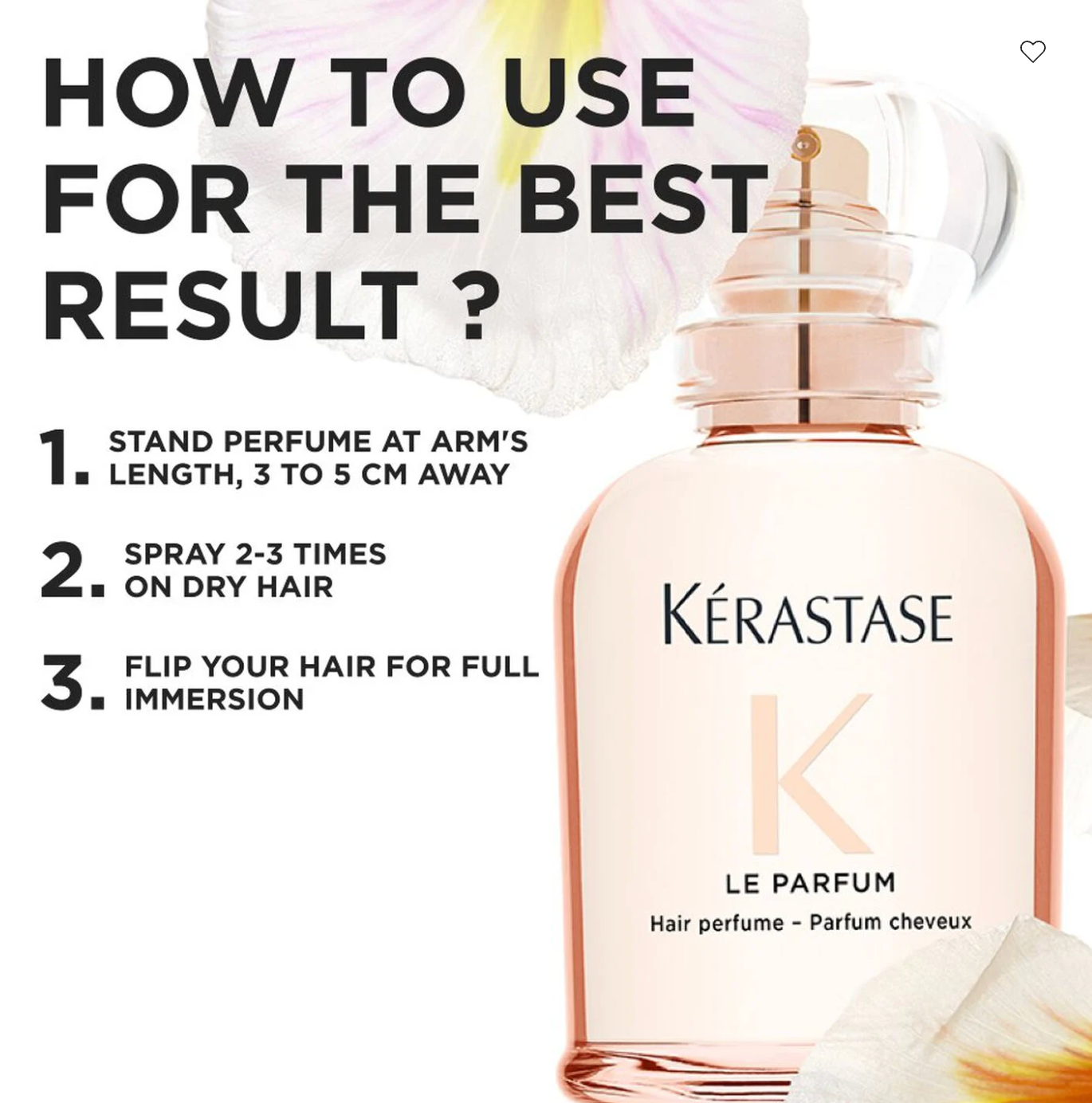 HOW TO USE FOR THE BEST RESULT ?

1. STAND PERFUME AT ARM'S LENGTH, 3 TO 5 CM AWAY

2. SPRAY 2-3 TIMES ON DRY HAIR

3. FLIP YOUR HAIR FOR FULL IMMERSION

KÉRASTASE

K

LE PARFUM

Hair perfume - Parfum cheveux